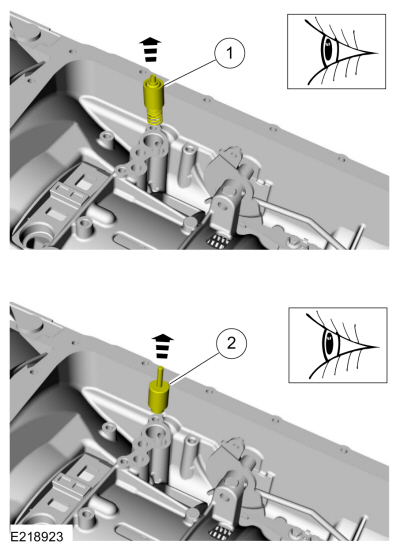 1

2

E218923