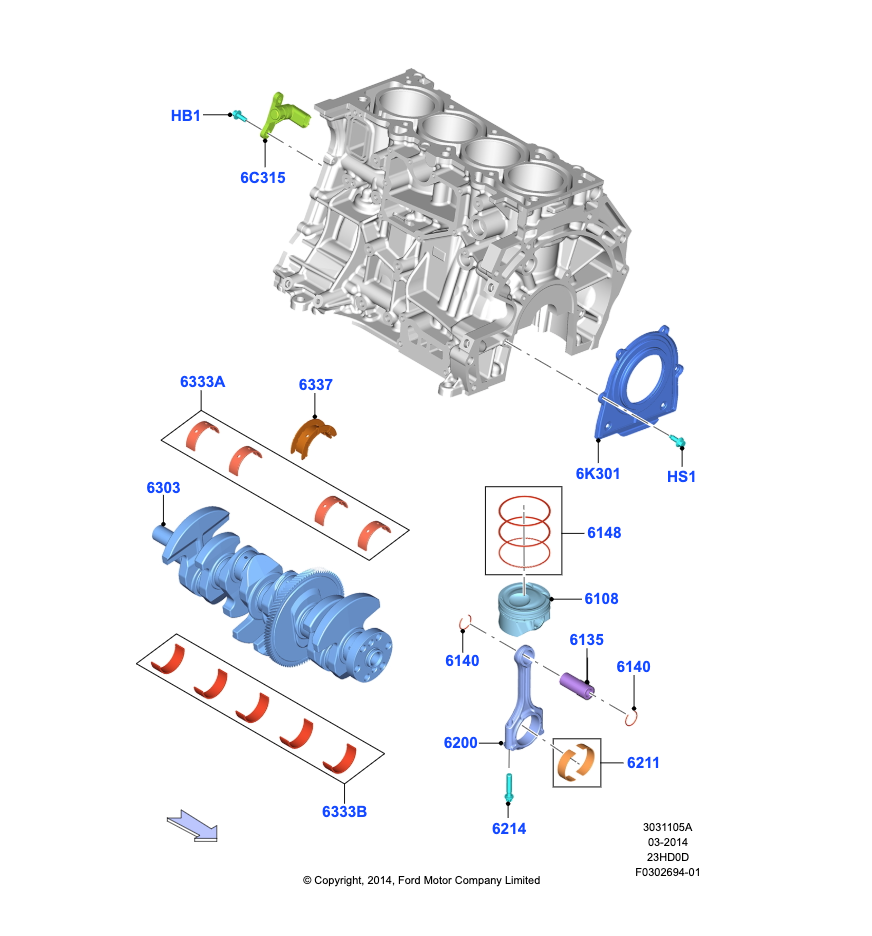 HB1
6C315
6333A
6337
6K301
HS1
6303
6148
6108
6140
6135
6140
6200
6211
6333B
6214
3031105A
03-2014
23HD0D
F0302694-01
© Copyright, 2014, Ford Motor Company Limited