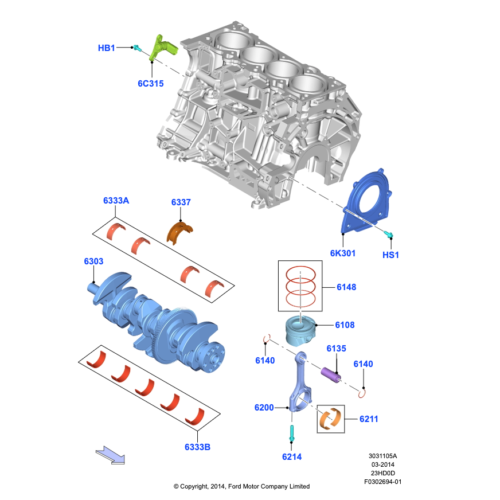 HB1
6C315
6333A
6337
6K301
HS1
6303
6148
6108
6135
6140
6140
6200
6211
6214
6333B
3031105A
03-2014
23HD0D
F0302694-01
© Copyright, 2014, Ford Motor Company Limited